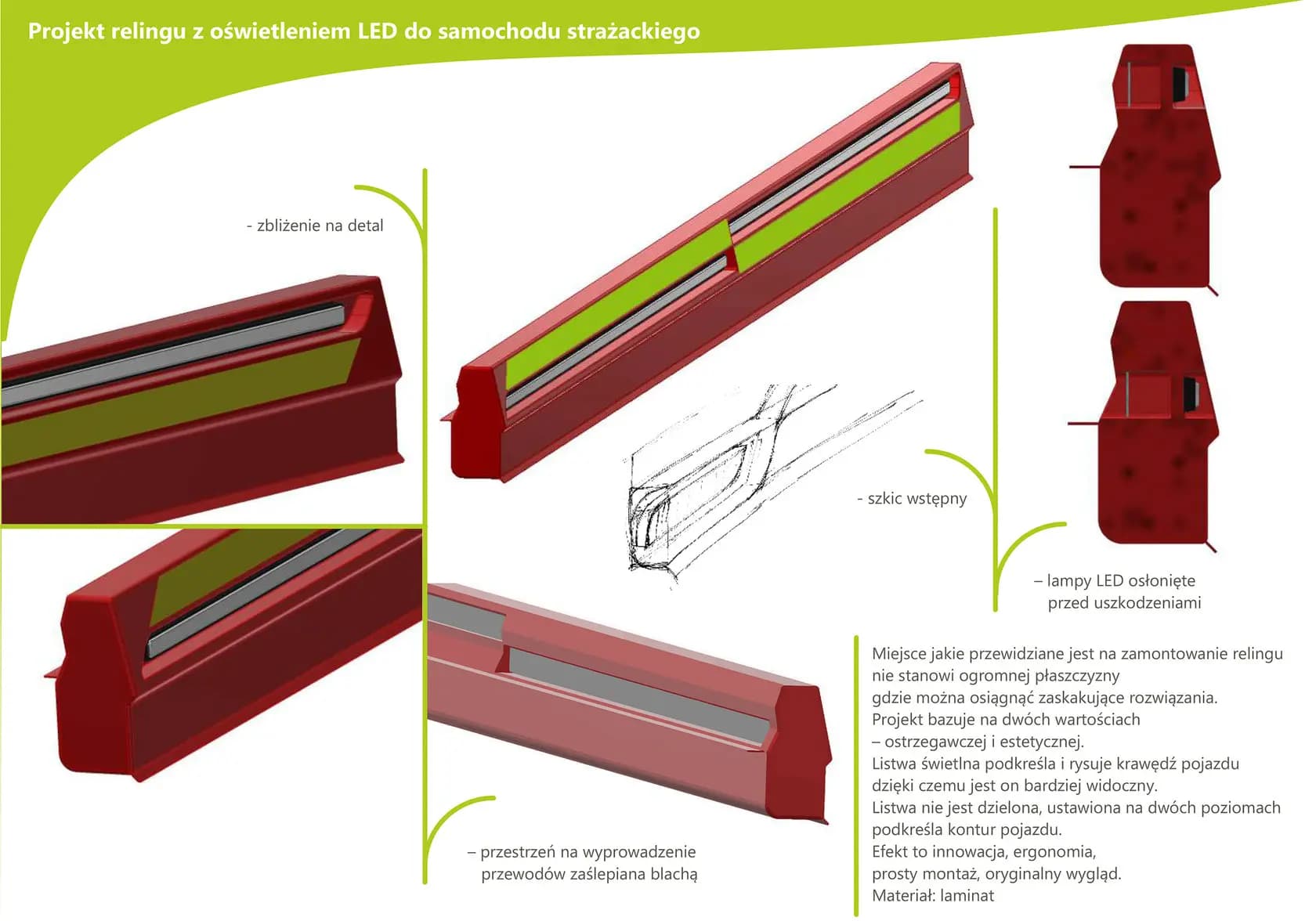 Projekt relingu z oświetleniem LED do samochodu strażackiego

- zbliżenie na detal

- szkic wstępny

– lampy LED osłonięte przed uszkodzeniami

– przestrzeń na wyprowadzenie przewodów zaślepiana blachą

Miejsce jakie przewidziane jest na zamontowanie relingu nie stanowi ogromnej płaszczyzny gdzie można osiągnąć zaskakujące rozwiązania.
Projekt bazuje na dwóch wartościach – ostrzegawczej i estetycznej.
Listwa świetlna podkreśla i rysuje krawędź pojazdu dzięki czemu jest on bardziej widoczny.
Listwa nie jest dzielona, ustawiona na dwóch poziomach podkreśla kontur pojazdu.
Efekt to innowacja, ergonomia, prosty montaż, oryginalny wygląd.
Materiał: laminat