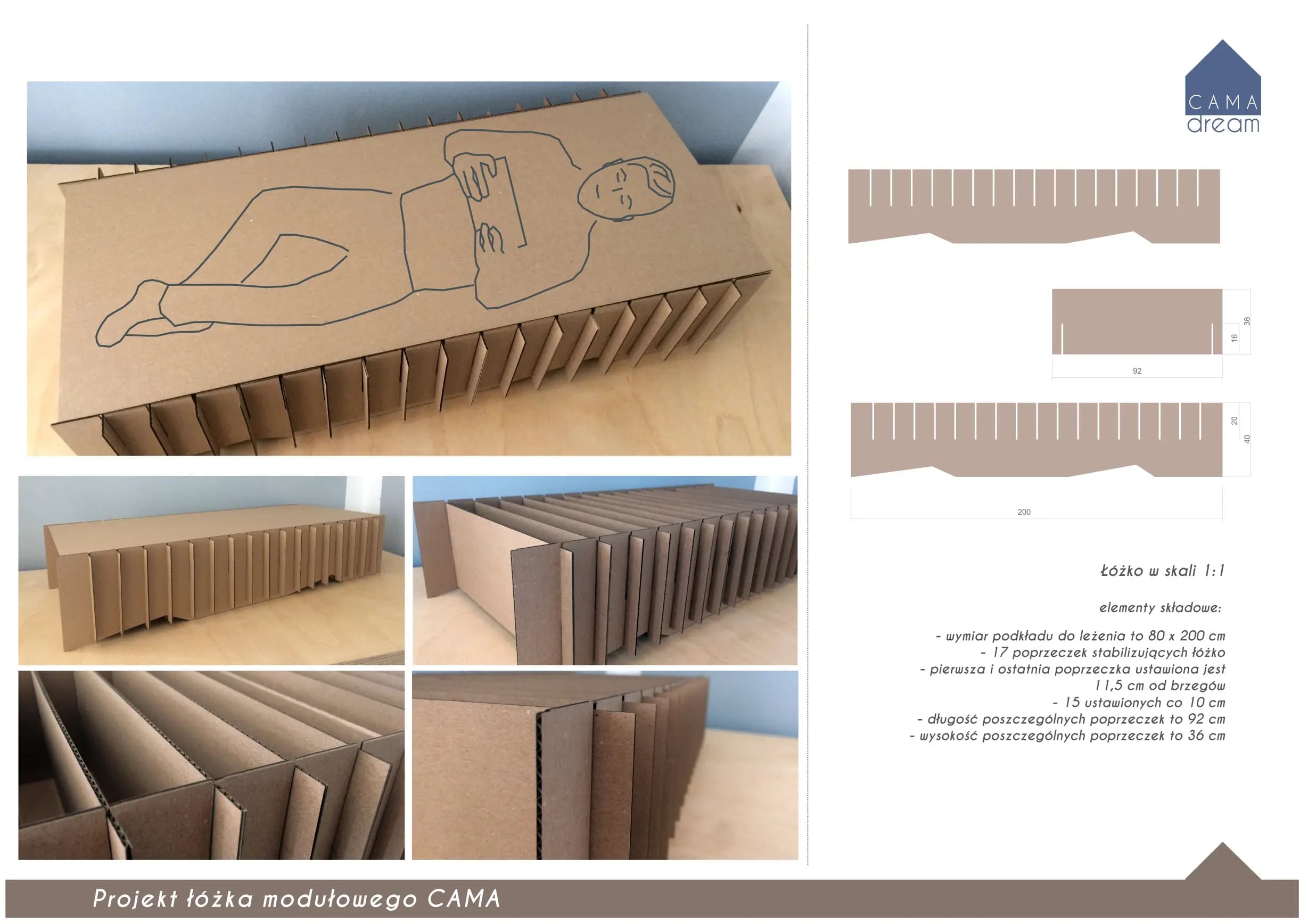 CAMA
dream

36
16
92

20
40
200

Łóżko w skali 1:1

elementy składowe:

- wymiar podkładu do leżenia to 80 x 200 cm
- 17 poprzeczek stabilizujących łóżko
- pierwsza i ostatnia poprzeczka ustawiona jest 11,5 cm od brzegów
- 15 ustawionych co 10 cm
- długość poszczególnych poprzeczek to 92 cm
- wysokość poszczególnych poprzeczek to 36 cm

Projekt łóżka modułowego CAMA